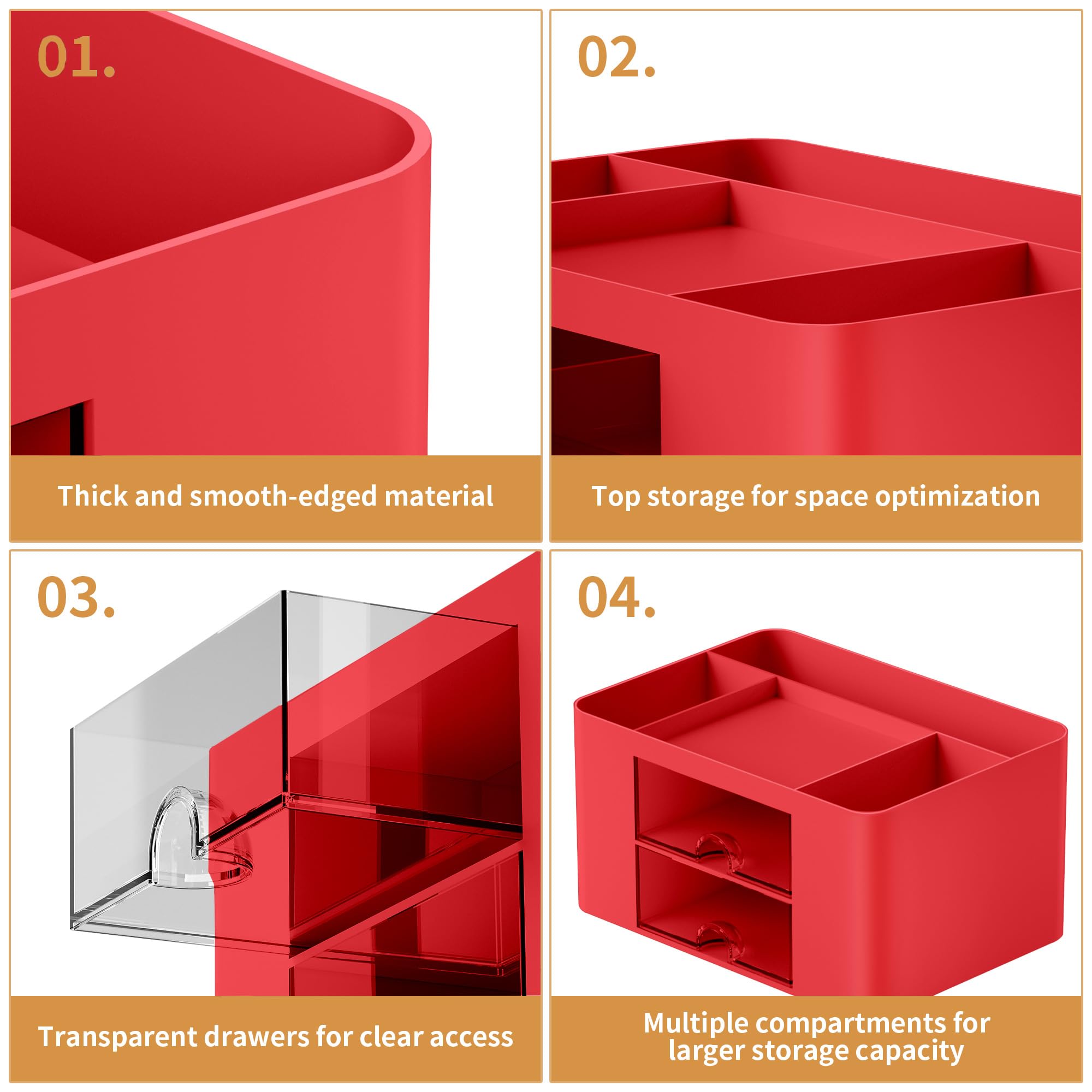 01.

Thick and smooth-edged material

02.

Top storage for space optimization

03.

Transparent drawers for clear access

04.

Multiple compartments for larger storage capacity